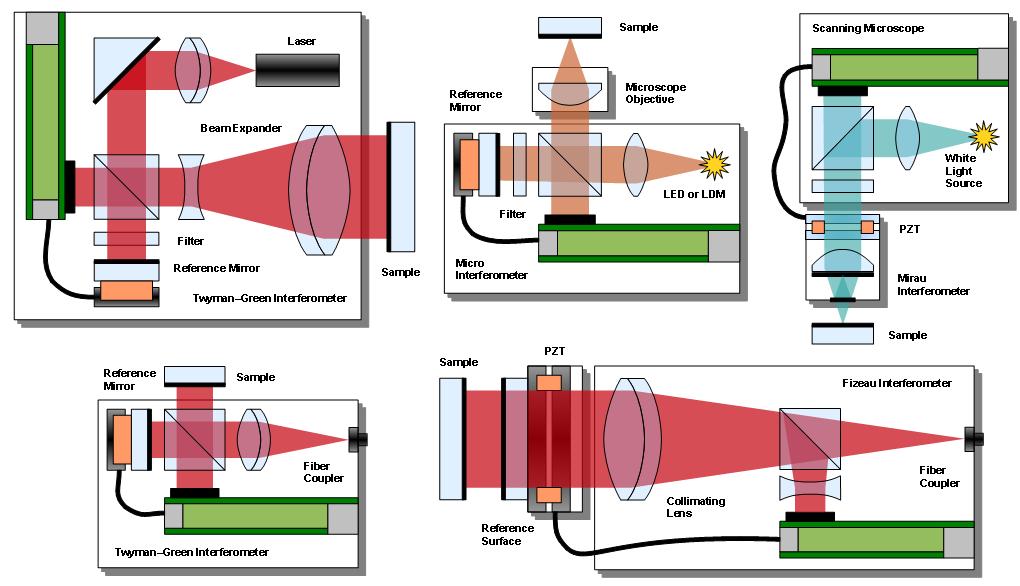 Laser

Beam Expander

Filter

Reference Mirror

Sample

Twyman–Green Interferometer

Sample

Microscope Objective

Reference Mirror

Filter

LED or LDM

Micro Interferometer

Scanning Microscope

White Light Source

PZT

Mirau Interferometer

Sample

Reference Mirror

Sample

Fiber Coupler

Twyman–Green Interferometer

Sample

PZT

Fizeau Interferometer

Fiber Coupler

Collimating Lens

Reference Surface